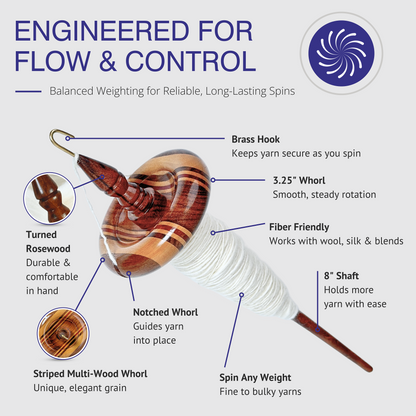 ENGINEERED FOR FLOW & CONTROL

Balanced Weighting for Reliable, Long-Lasting Spins

Brass Hook
Keeps yarn secure as you spin

3.25" Whorl
Smooth, steady rotation

Fiber Friendly
Works with wool, silk & blends

Turned Rosewood
Durable & comfortable in hand

8" Shaft
Holds more yarn with ease

Notched Whorl
Guides yarn into place

Striped Multi-Wood Whorl
Unique, elegant grain

Spin Any Weight
Fine to bulky yarns