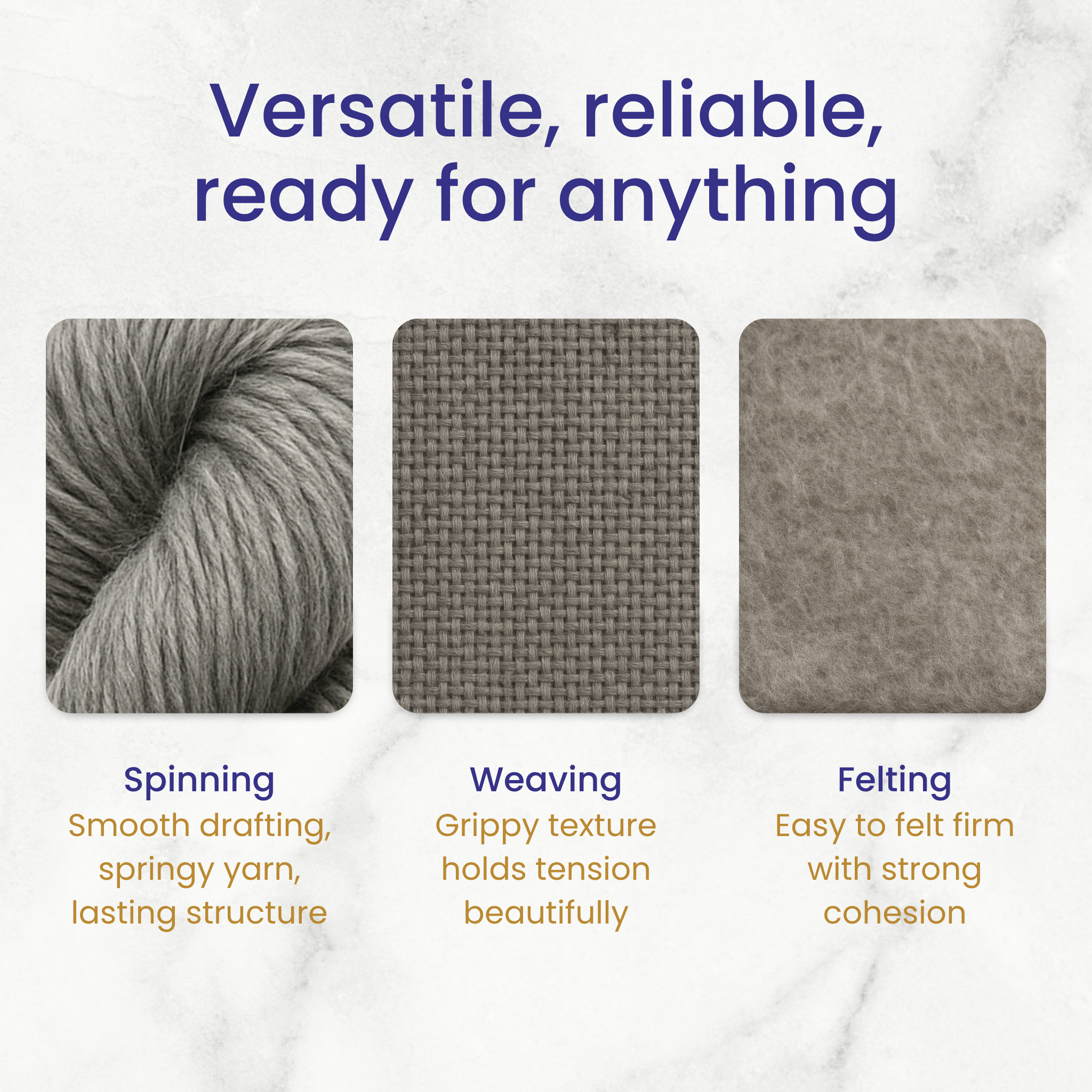 Versatile, reliable, ready for anything

Spinning
Smooth drafting, springy yarn, lasting structure

Weaving
Grippy texture holds tension beautifully

Felting
Easy to felt firm with strong cohesion